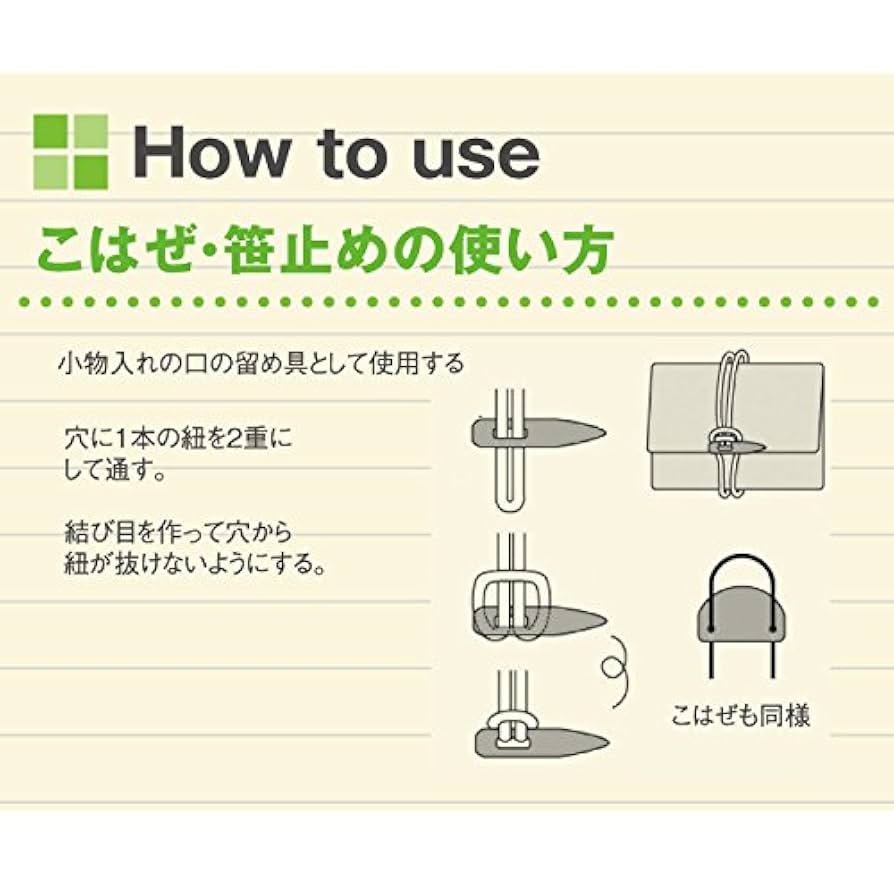 How to use

こはぜ・笹止めの使い方

小物入れの口の留め具として使用する

穴に1本の紐を2重にして通す。

結び目を作って穴から紐が抜けないようにする。

こはぜも同様